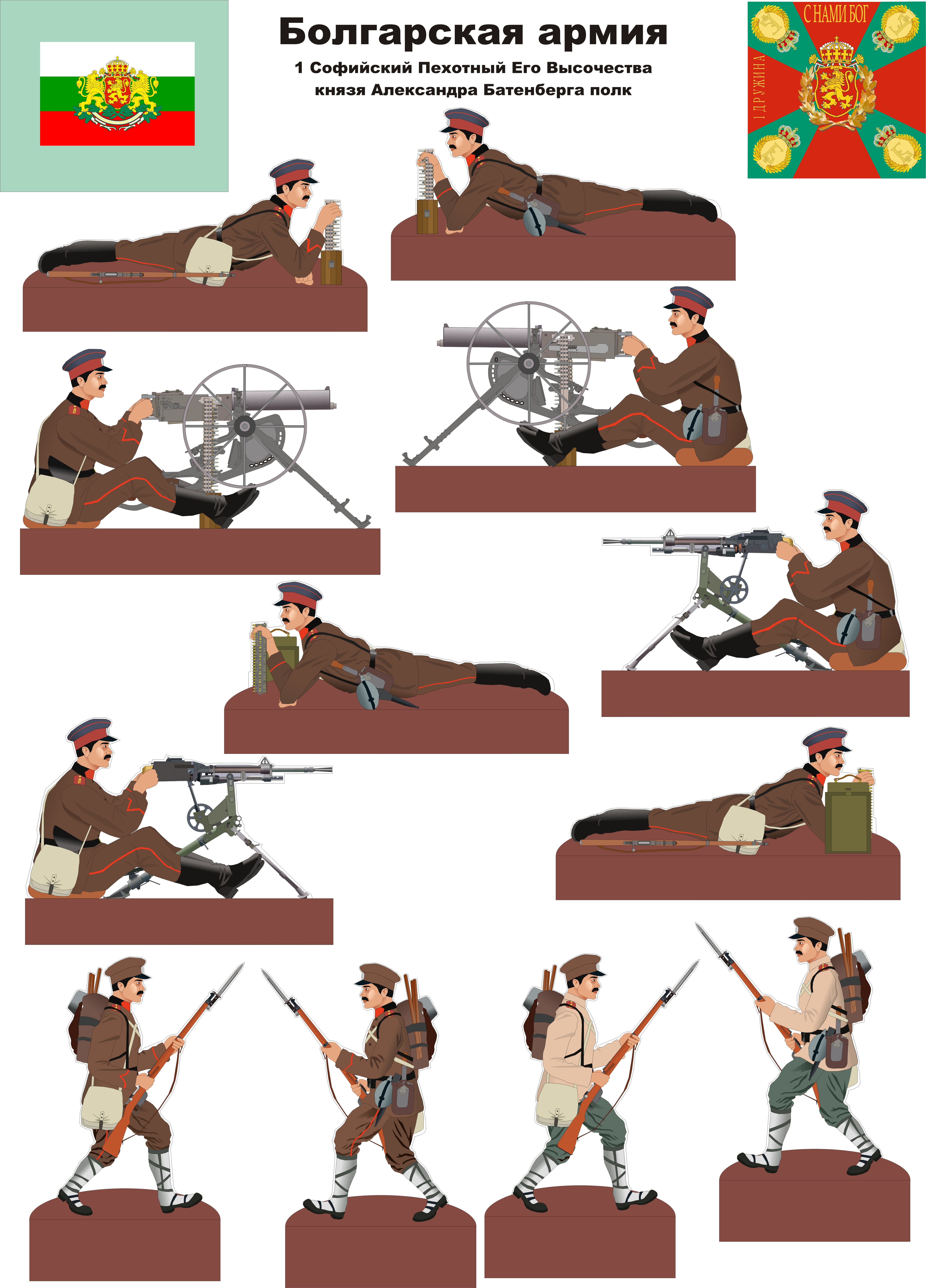 Болгарская армия

1 Софийский Пехотный Его Высочества князя Александра Батенберга полк

С НАМИ БОГ

I ДРУЖИНА