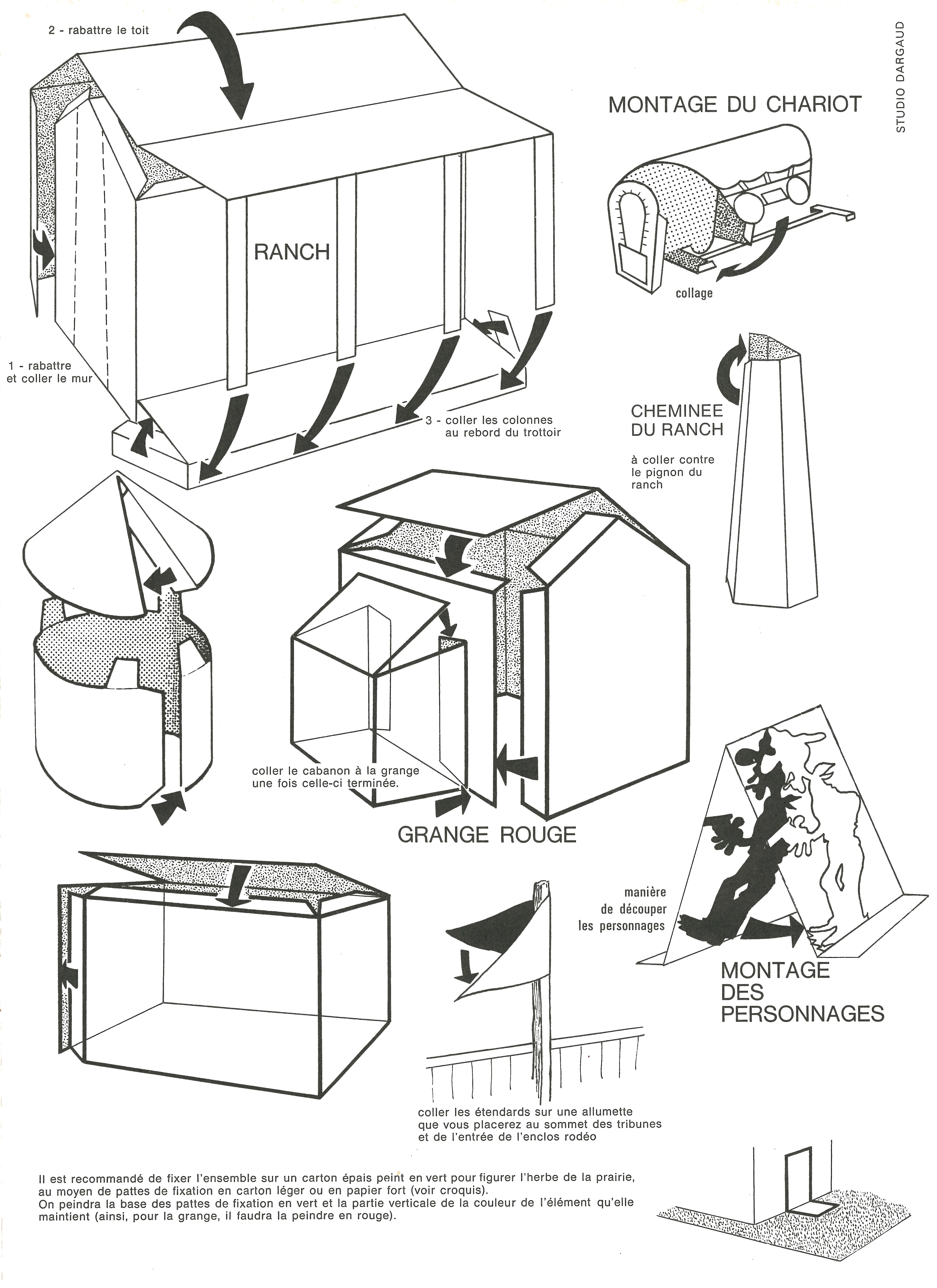 2 - rabattre le toit

STUDIO DARGAUD

MONTAGE DU CHARIOT

RANCH

collage

1 - rabattre et coller le mur

3 - coller les colonnes au rebord du trottoir

CHEMINEE DU RANCH

à coller contre le pignon du ranch

coller le cabanon à la grange une fois celle-ci terminée.

GRANGE ROUGE

manière de découper les personnages

MONTAGE DES PERSONNAGES

coller les étendards sur une allumette que vous placerez au sommet des tribunes et de l'entrée de l'enclos rodéo

Il est recommandé de fixer l'ensemble sur un carton épais peint en vert pour figurer l'herbe de la prairie, au moyen de pattes de fixation en carton léger ou en papier fort (voir croquis).
On peindra la base des pattes de fixation en vert et la partie verticale de la couleur de l'élément qu'elle maintient (ainsi, pour la grange, il faudra la peindre en rouge).