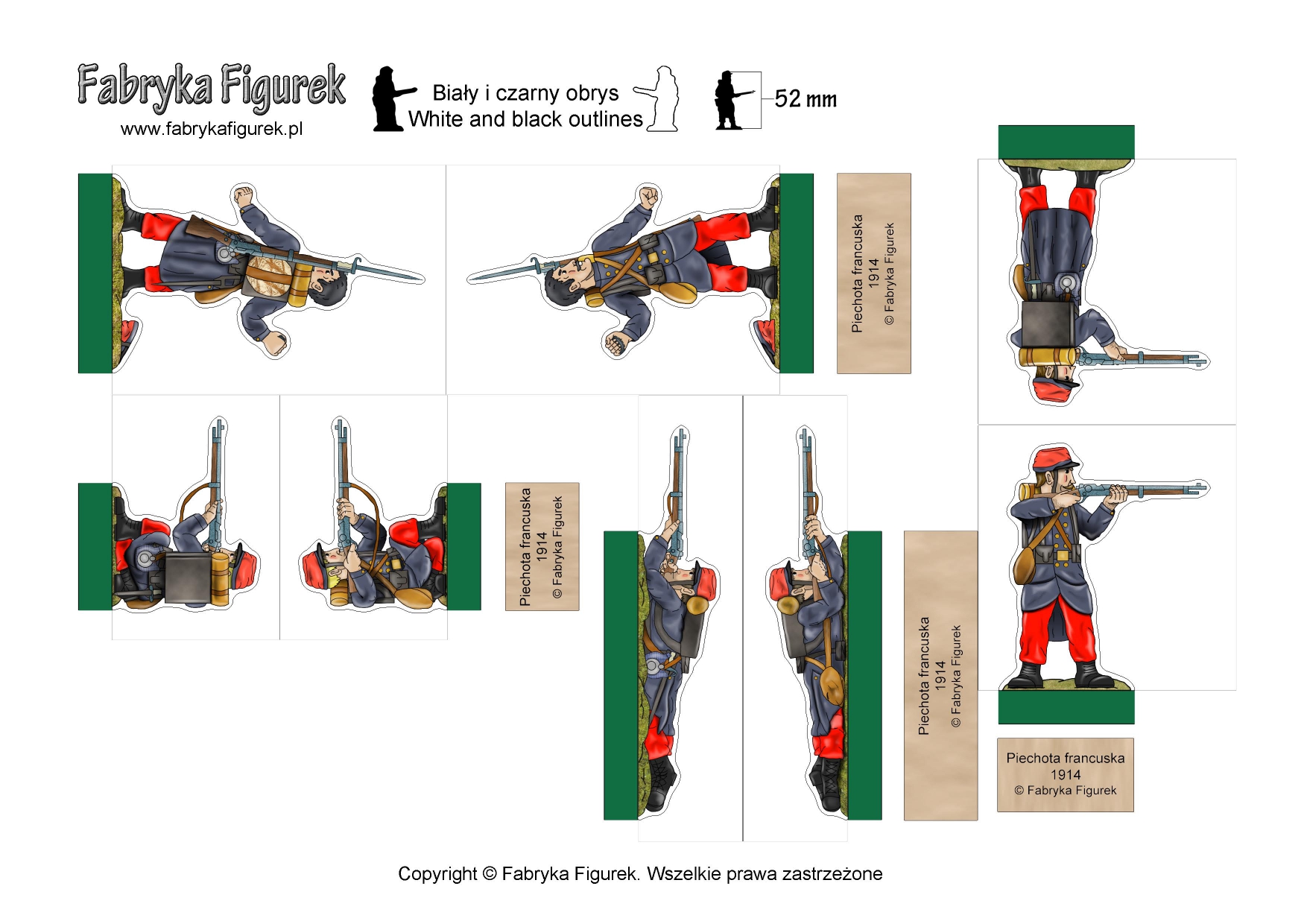 Fabryka Figurek
www.fabrykafigurek.pl

Biały i czarny obrys
White and black outlines

52 mm

Piechota francuska
1914
© Fabryka Figurek

Piechota francuska
1914
© Fabryka Figurek

Piechota francuska
1914
© Fabryka Figurek

Piechota francuska
1914
© Fabryka Figurek

Copyright © Fabryka Figurek. Wszelkie prawa zastrzeżone